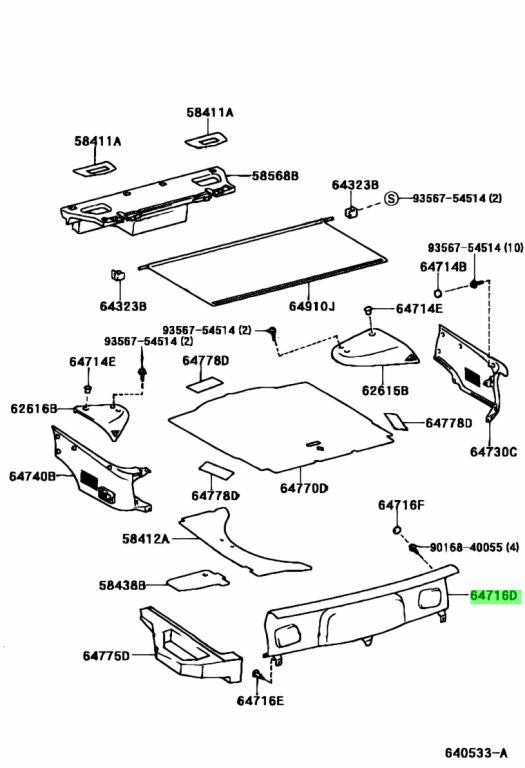 58411A
58411A
58568B
64323B
S 93567-54514 (2)
93567-54514 (10)
64714B
64323B
64910J
64714E
93567-54514 (2)
93567-54514 (2)
64714E
64778D
62615B
62616B
64778D
64730C
64740B
64778D
64770D
64716F
58412A
90168-40055 (4)
58438B
64716D
64775D
64716E
640533-A