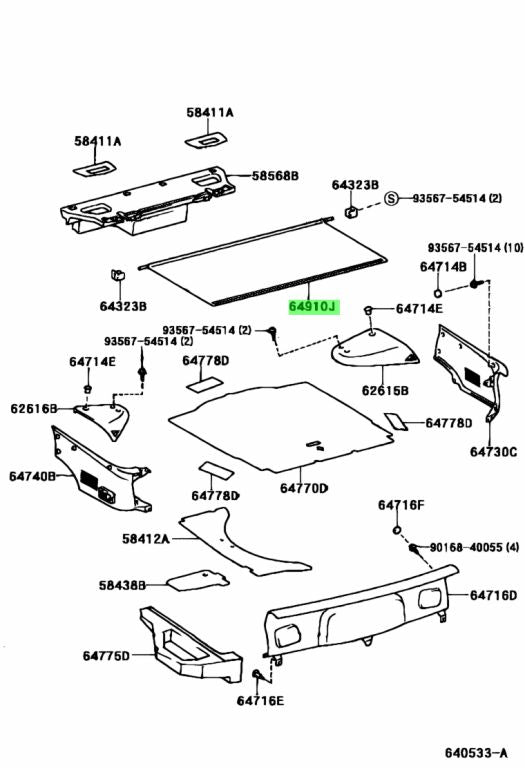 58411A
58411A
58568B
64323B
S 93567-54514 (2)
93567-54514 (10)
64714B
64323B
64910J
64714E
93567-54514 (2)
93567-54514 (2)
64714E
64778D
62615B
62616B
64778D
64730C
64740B
64778D
64770D
64716F
58412A
90168-40055 (4)
58438B
64716D
64775D
64716E
640533-A